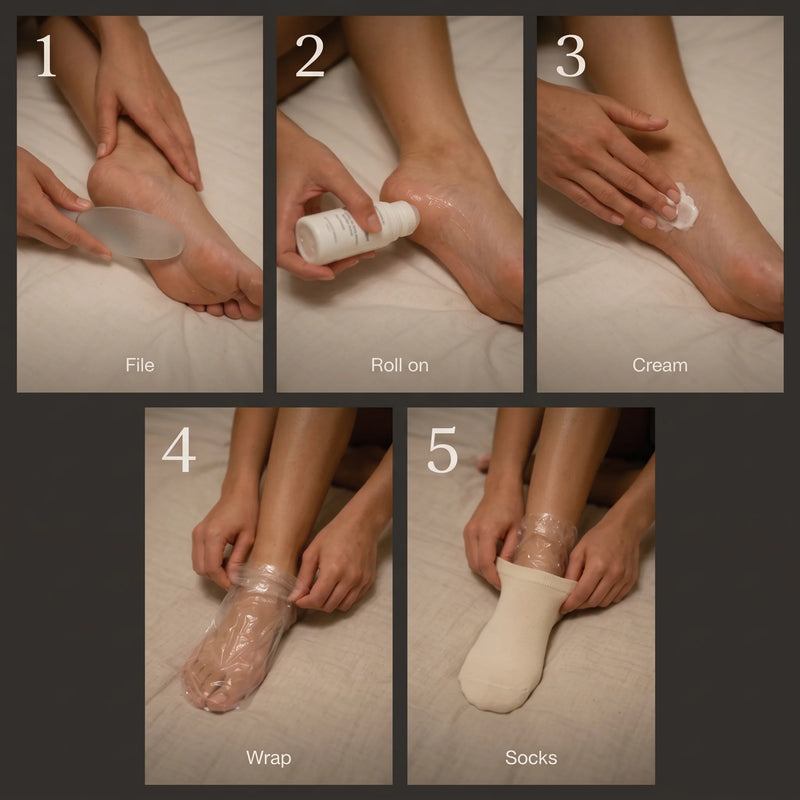 1

File

2

Roll on

3

Cream

4

Wrap

5

Socks